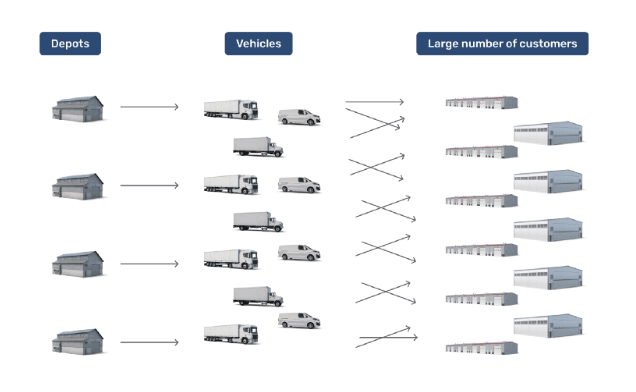 Depots

Vehicles

Large number of customers